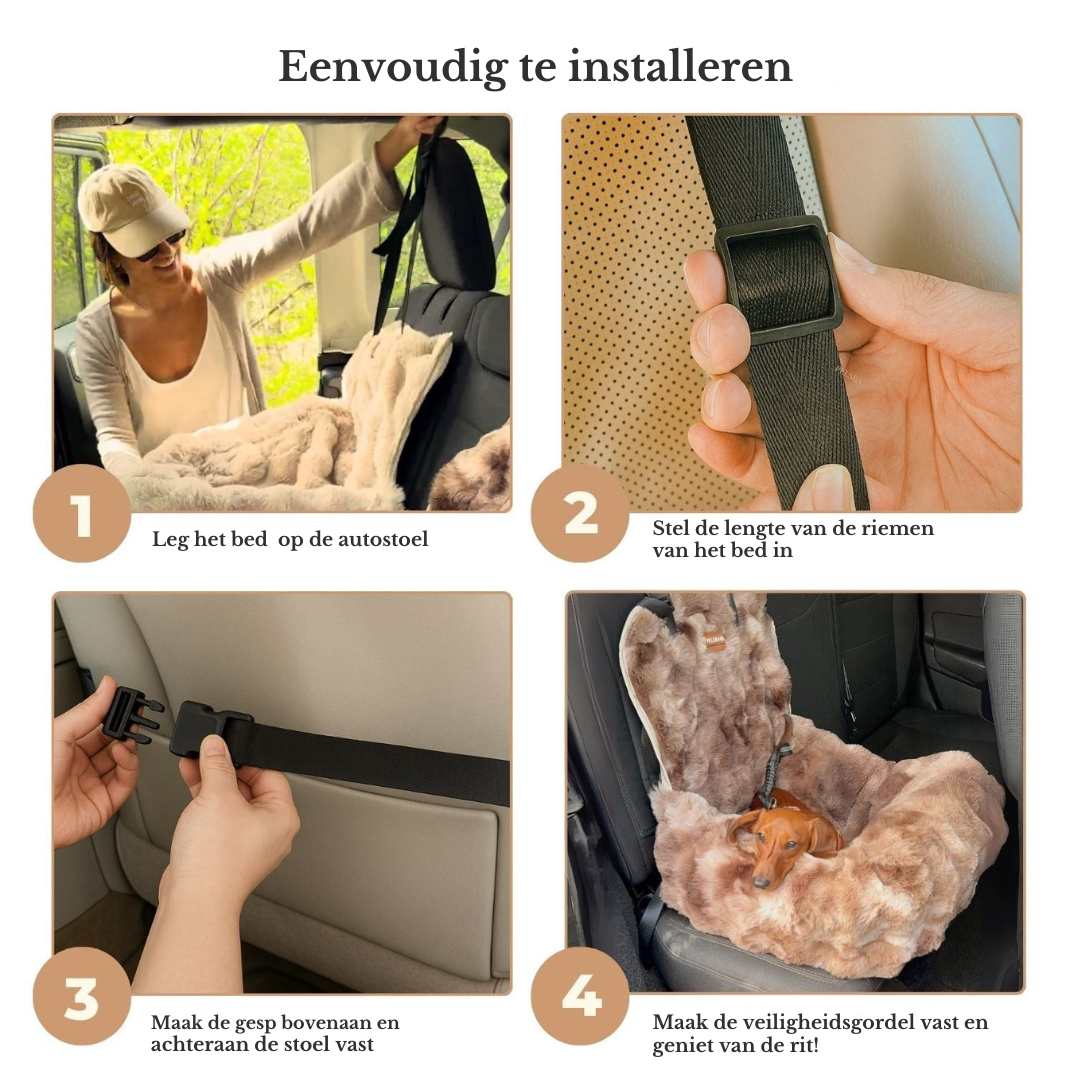 Eenvoudig te installeren

1
Leg het bed op de autostoel

2
Stel de lengte van de riemen van het bed in

3
Maak de gesp bovenaan en achteraan de stoel vast

4
Maak de veiligheidsgordel vast en geniet van de rit!