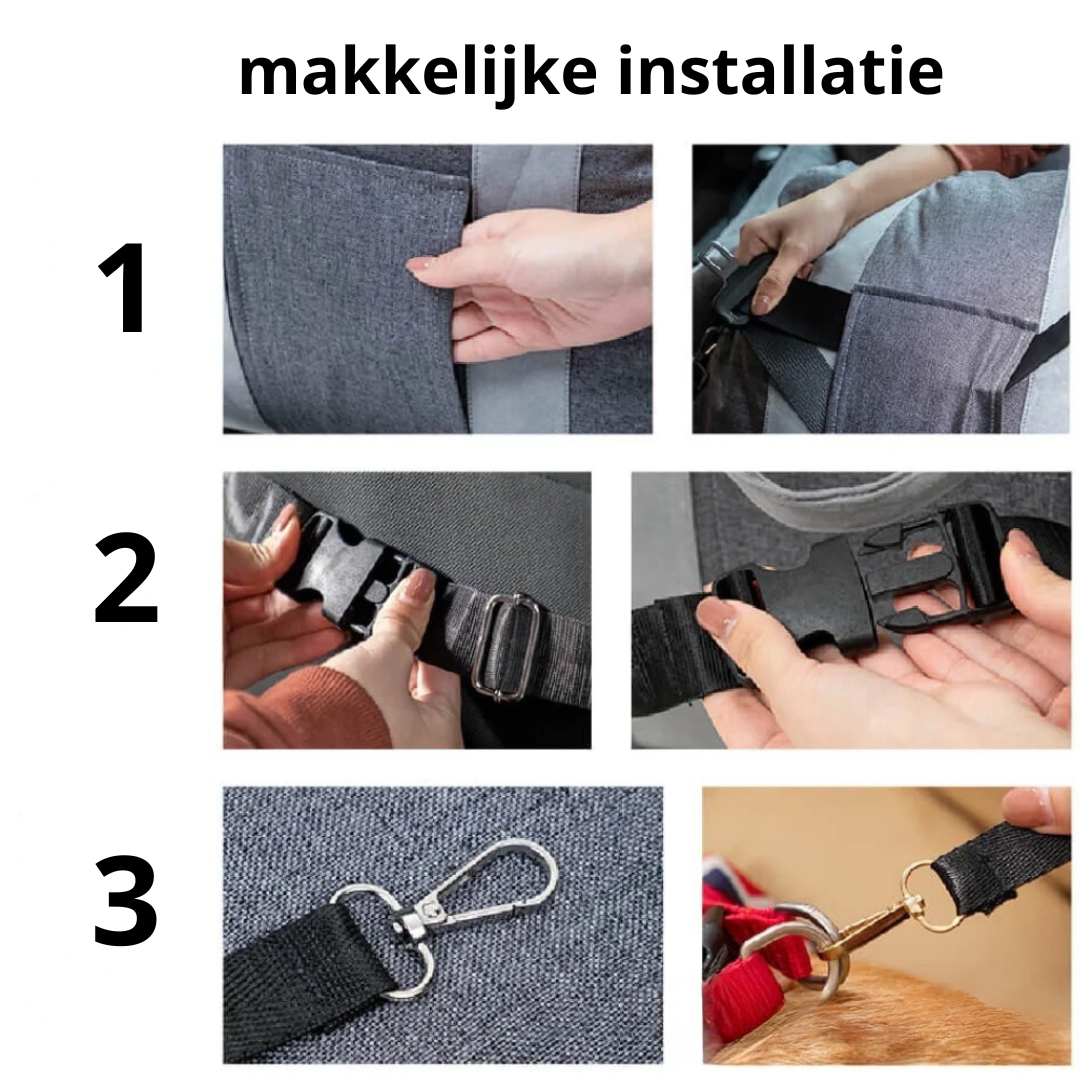 makkelijke installatie

1

2

3